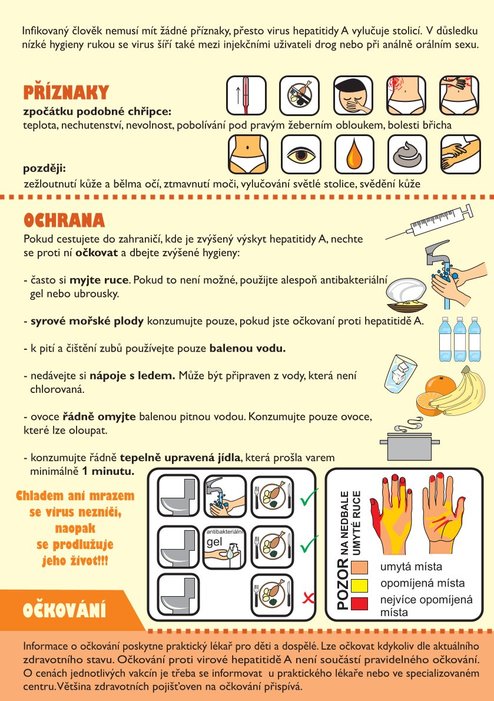 Infikovaný člověk nemusí mít žádné příznaky, přesto virus hepatitidy A vylučuje stolicí. V důsledku nízké hygieny rukou se virus šíří také mezi injekčními uživateli drog nebo při análně orálním sexu.

PŘÍZNAKY
zpočátku podobné chřipce:
teplota, nechutenství, nevolnost, pobolívání pod pravým žeberním obloukem, bolesti břicha

později:
zežloutnutí kůže a bělma očí, ztmavnutí moči, vylučování světlé stolice, svědění kůže

OCHRANA
Pokud cestujete do zahraničí, kde je zvýšený výskyt hepatitidy A, nechte se proti ní očkovat a dbejte zvýšené hygieny:

- často si myjte ruce. Pokud to není možné, použijte alespoň antibakteriální gel nebo ubrousky.

- syrové mořské plody konzumujte pouze, pokud jste očkovaní proti hepatitidě A.

- k pití a čištění zubů používejte pouze balenou vodu.

- nedávejte si nápoje s ledem. Může být připraven z vody, která není chlorovaná.

- ovoce řádně omyjte balenou pitnou vodou. Konzumujte pouze ovoce, které lze oloupat.

- konzumujte řádně tepelně upravená jídla, která prošla varem minimálně 1 minutu.

Chladem ani mrazem se virus nezničí, naopak se prodlužuje jeho život!!!

antibakteriální gel

POZOR NA NEDBALE UMYTÉ RUCE
umytá místa
opomíjená místa
nejvíce opomíjená místa

OČKOVÁNÍ
Informace o očkování poskytne praktický lékař pro děti a dospělé. Lze očkovat kdykoliv dle aktuálního zdravotního stavu. Očkování proti virové hepatitidě A není součástí pravidelného očkování. O cenách jednotlivých vakcín je třeba se informovat u praktického lékaře nebo ve specializovaném centru. Většina zdravotních pojišťoven na očkování přispívá.